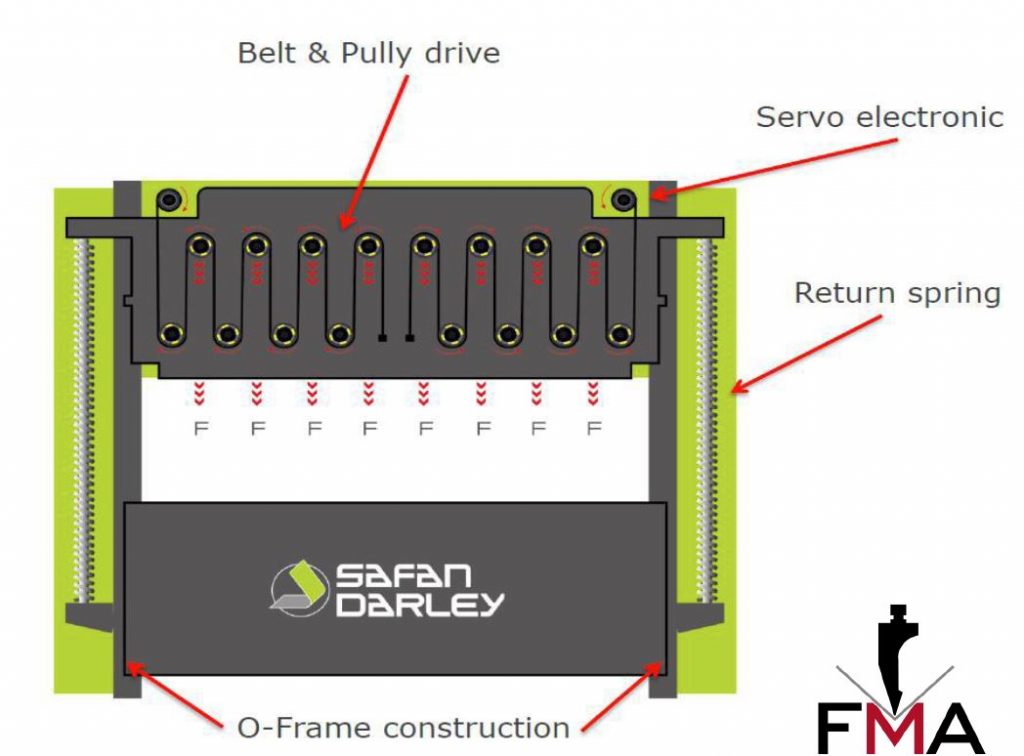 Belt & Pully drive

Servo electronic

Return spring

F F F F F F F F

SAFAN DARLEY

O-Frame construction

FMA